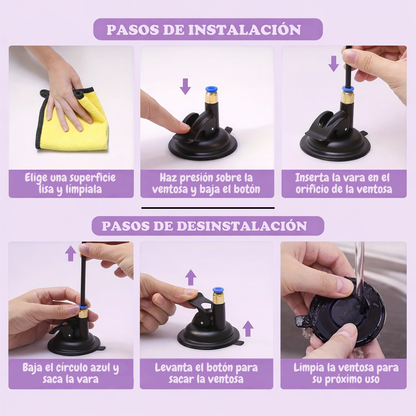 PASOS DE INSTALACIÓN

Elige una superficie lisa y límpiala

Haz presión sobre la ventosa y baja el botón

Inserta la vara en el orificio de la ventosa

PASOS DE DESINSTALACIÓN

Baja el círculo azul y saca la vara

Levanta el botón para sacar la ventosa

Limpia la ventosa para su próximo uso